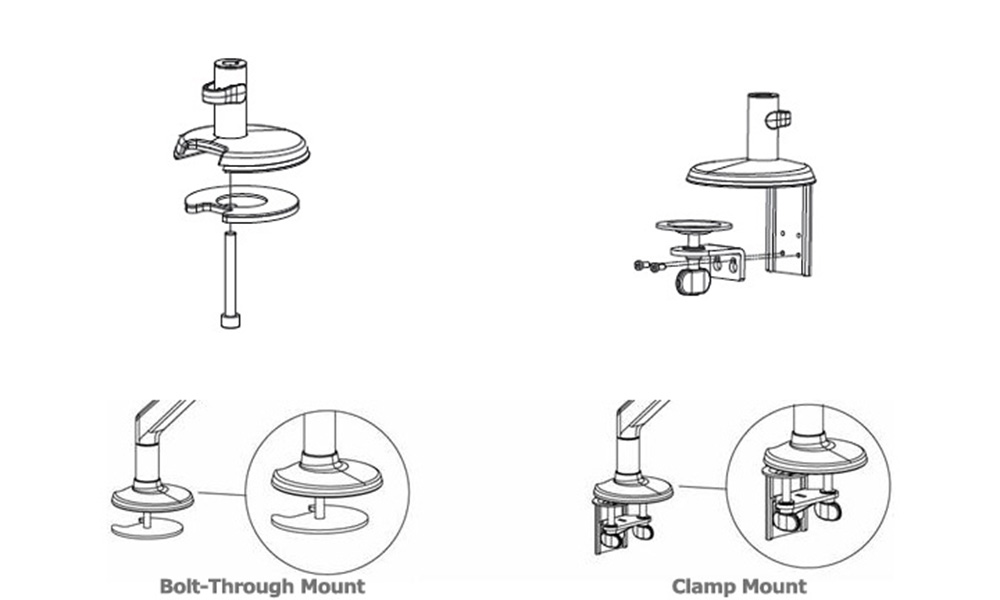 Bolt-Through Mount

Clamp Mount