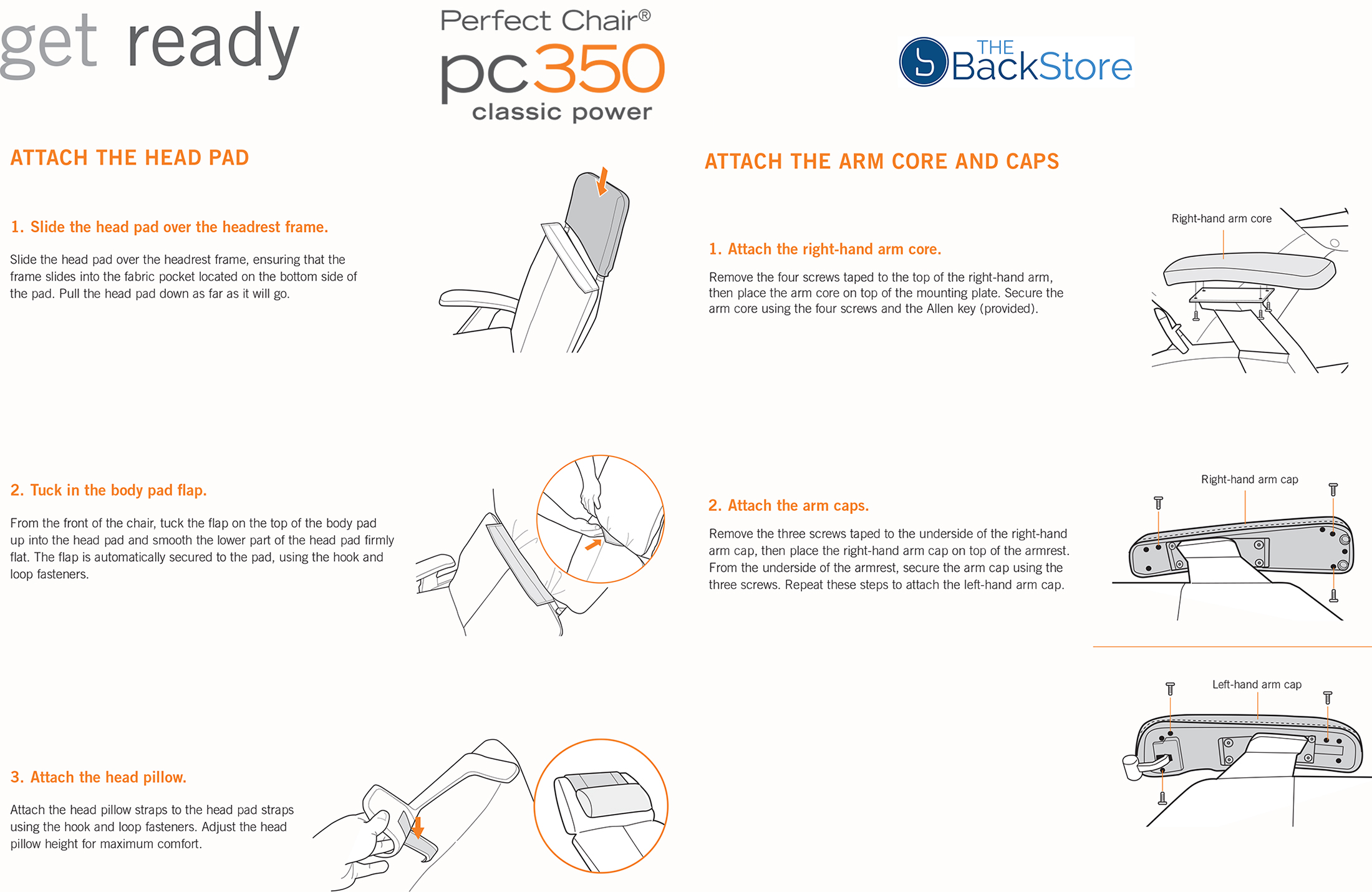 get ready

Perfect Chair®
pc350
classic power

THE BackStore

ATTACH THE HEAD PAD

1. Slide the head pad over the headrest frame.

Slide the head pad over the headrest frame, ensuring that the frame slides into the fabric pocket located on the bottom side of the pad. Pull the head pad down as far as it will go.

2. Tuck in the body pad flap.

From the front of the chair, tuck the flap on the top of the body pad up into the head pad and smooth the lower part of the head pad firmly flat. The flap is automatically secured to the pad, using the hook and loop fasteners.

3. Attach the head pillow.

Attach the head pillow straps to the head pad straps using the hook and loop fasteners. Adjust the head pillow height for maximum comfort.

ATTACH THE ARM CORE AND CAPS

1. Attach the right-hand arm core.

Remove the four screws taped to the top of the right-hand arm, then place the arm core on top of the mounting plate. Secure the arm core using the four screws and the Allen key (provided).

Right-hand arm core

2. Attach the arm caps.

Remove the three screws taped to the underside of the right-hand arm cap, then place the right-hand arm cap on top of the armrest. From the underside of the armrest, secure the arm cap using the three screws. Repeat these steps to attach the left-hand arm cap.

Right-hand arm cap

Left-hand arm cap